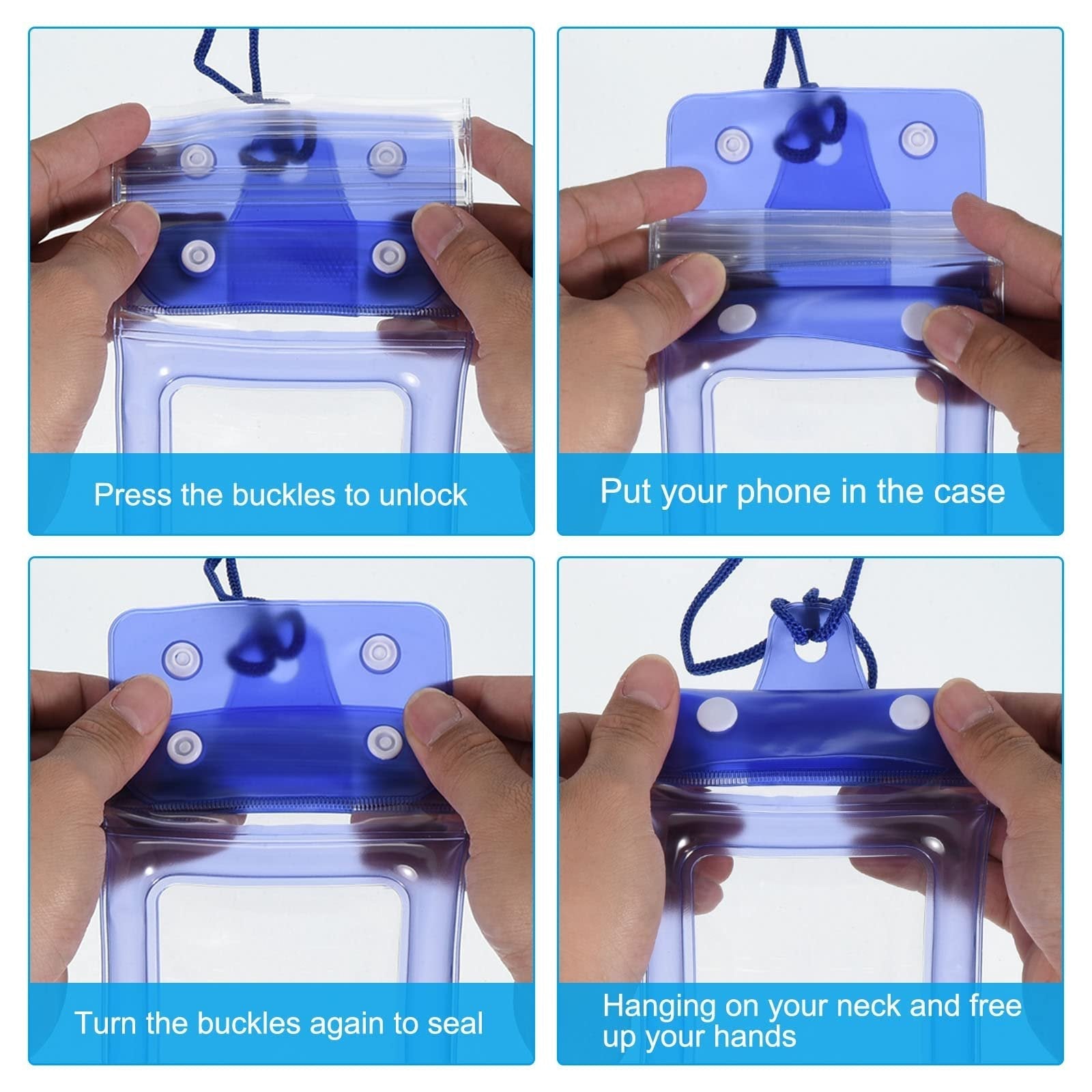 Press the buckles to unlock

Put your phone in the case

Turn the buckles again to seal

Hanging on your neck and free up your hands