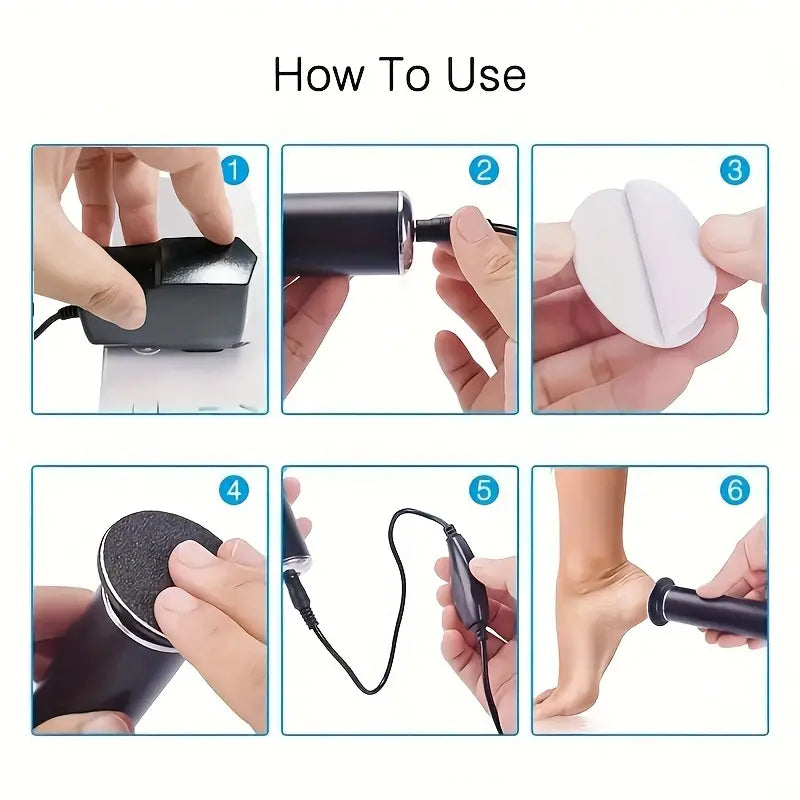 How To Use

1

2

3

4

5

6