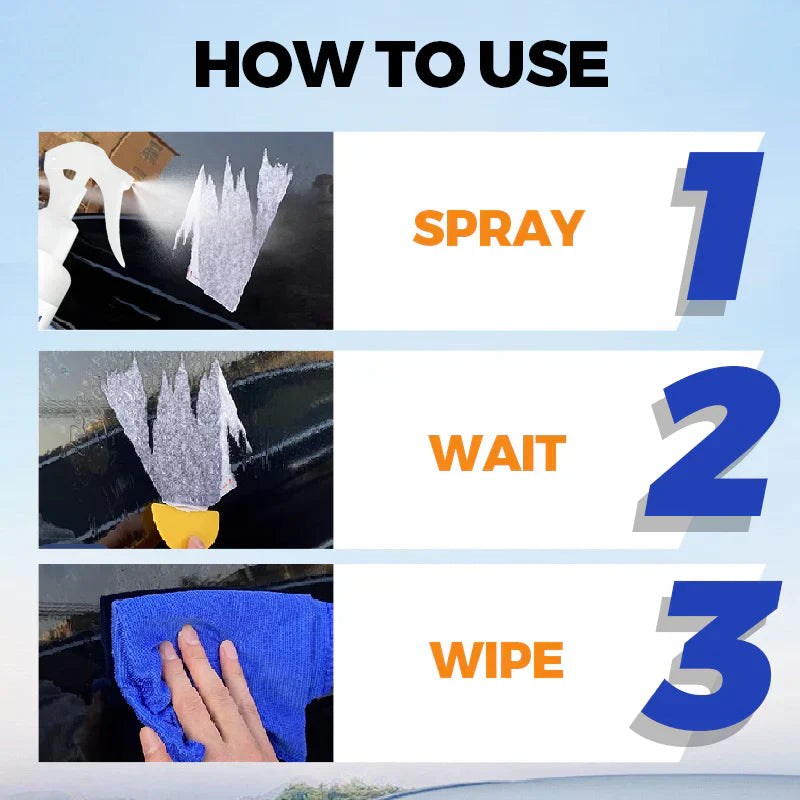 HOW TO USE

SPRAY
1

WAIT
2

WIPE
3