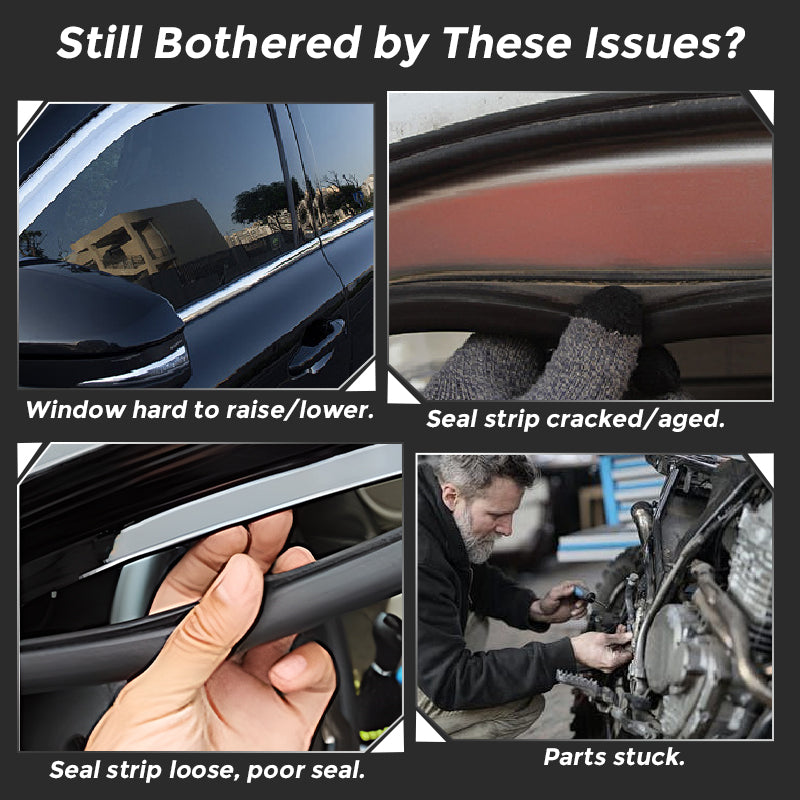 Still Bothered by These Issues?

Window hard to raise/lower.

Seal strip cracked/aged.

Seal strip loose, poor seal.

Parts stuck.