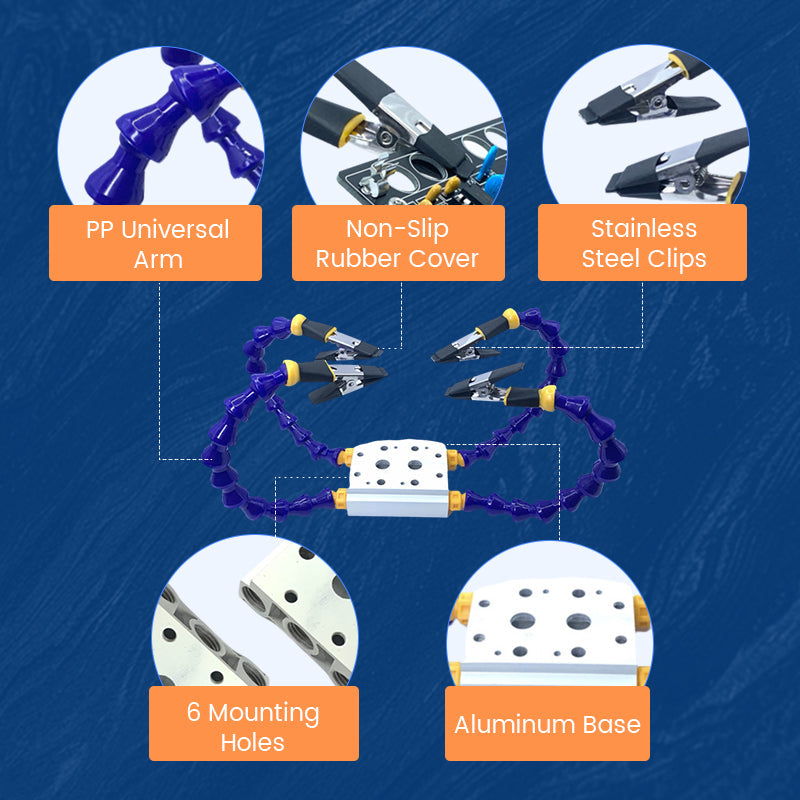 PP Universal Arm

Non-Slip Rubber Cover

Stainless Steel Clips

6 Mounting Holes

Aluminum Base